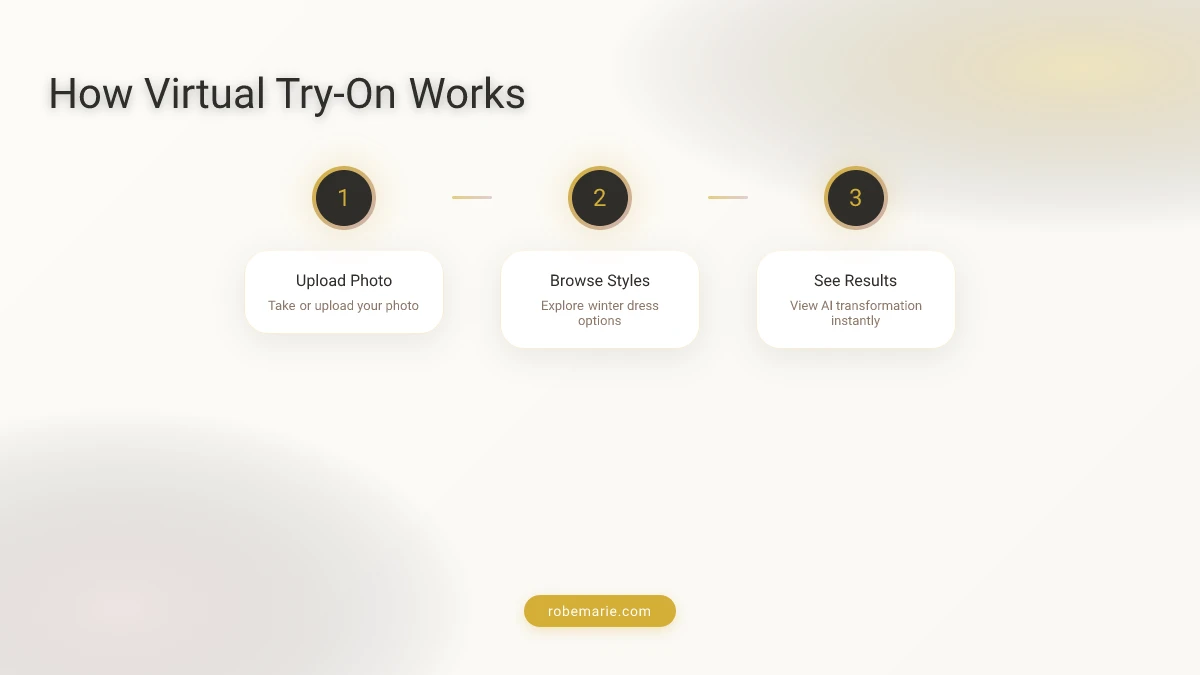 How Virtual Try-On Works

1

Upload Photo

Take or upload your photo

2

Browse Styles

Explore winter dress options

3

See Results

View AI transformation instantly

robemarie.com