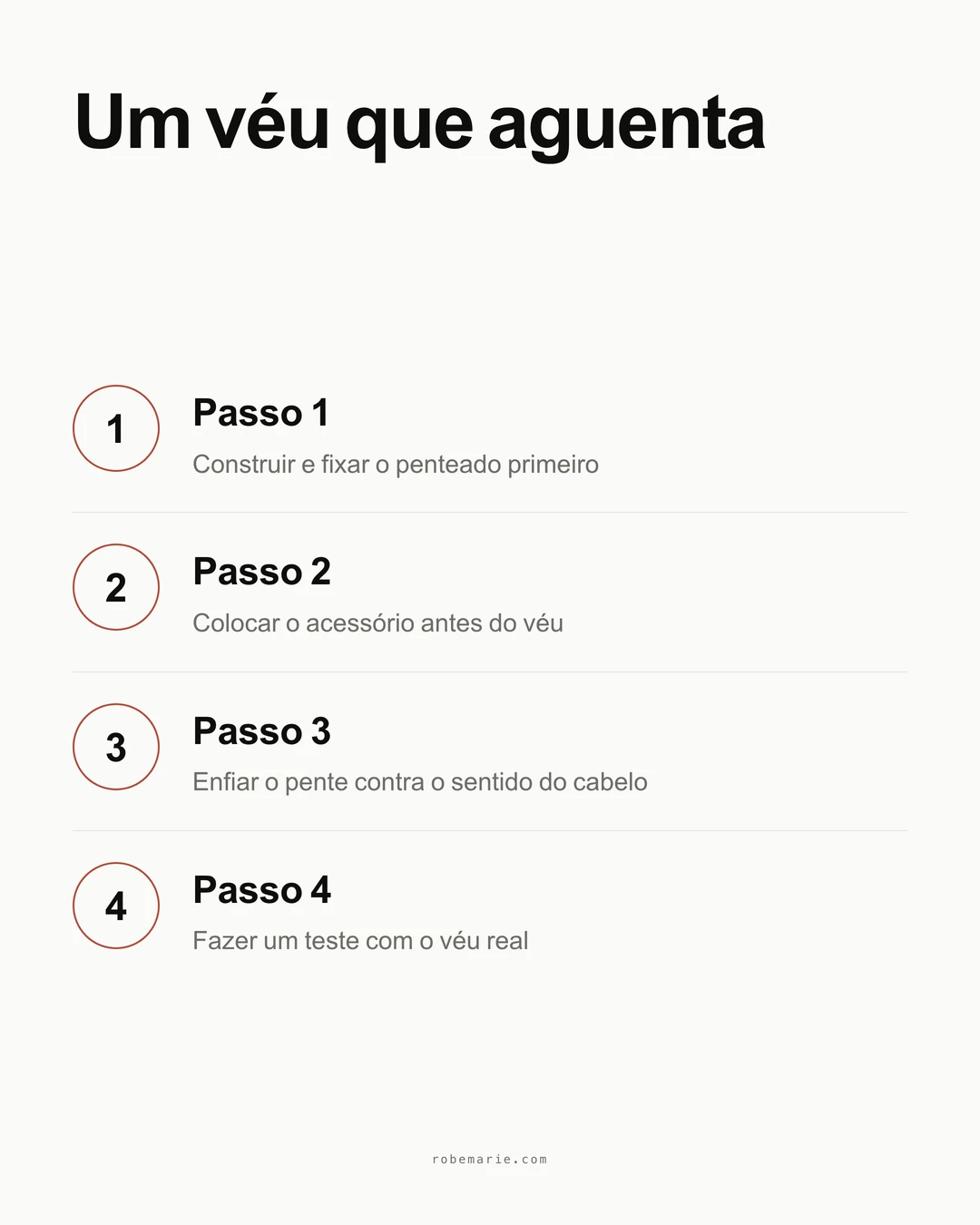 Um véu que aguenta

1
Passo 1
Construir e fixar o penteado primeiro

2
Passo 2
Colocar o acessório antes do véu

3
Passo 3
Enfiar o pente contra o sentido do cabelo

4
Passo 4
Fazer um teste com o véu real

robemarie.com