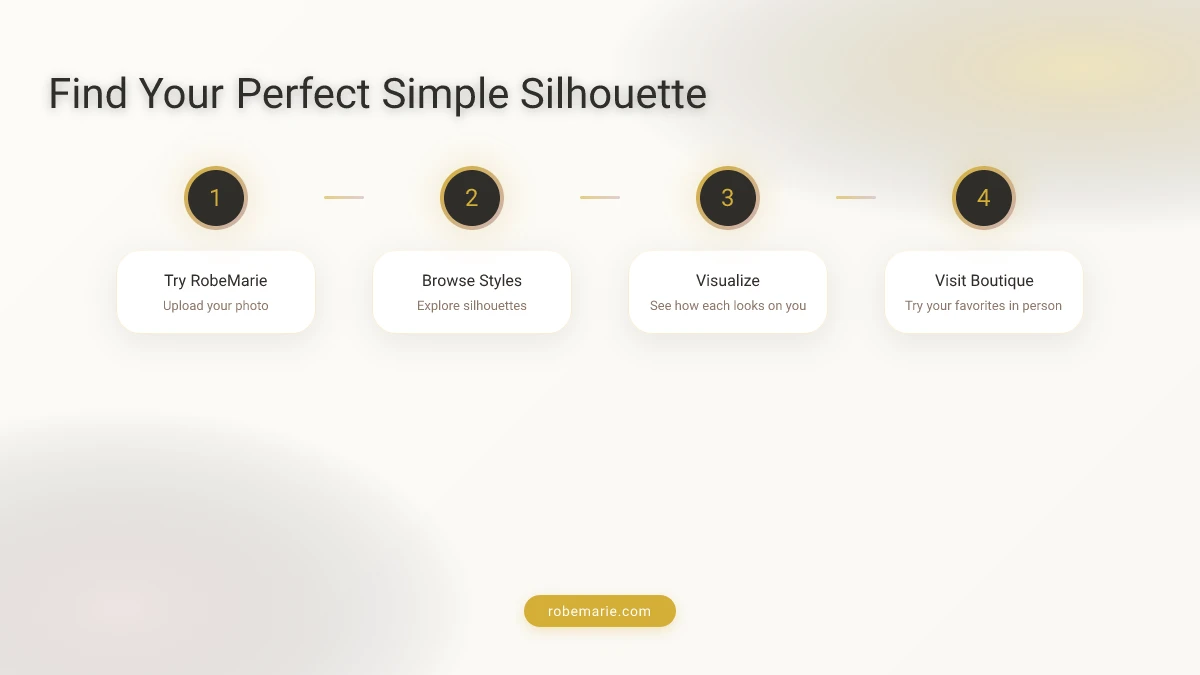 Find Your Perfect Simple Silhouette

1

Try RobeMarie

Upload your photo

2

Browse Styles

Explore silhouettes

3

Visualize

See how each looks on you

4

Visit Boutique

Try your favorites in person

robemarie.com