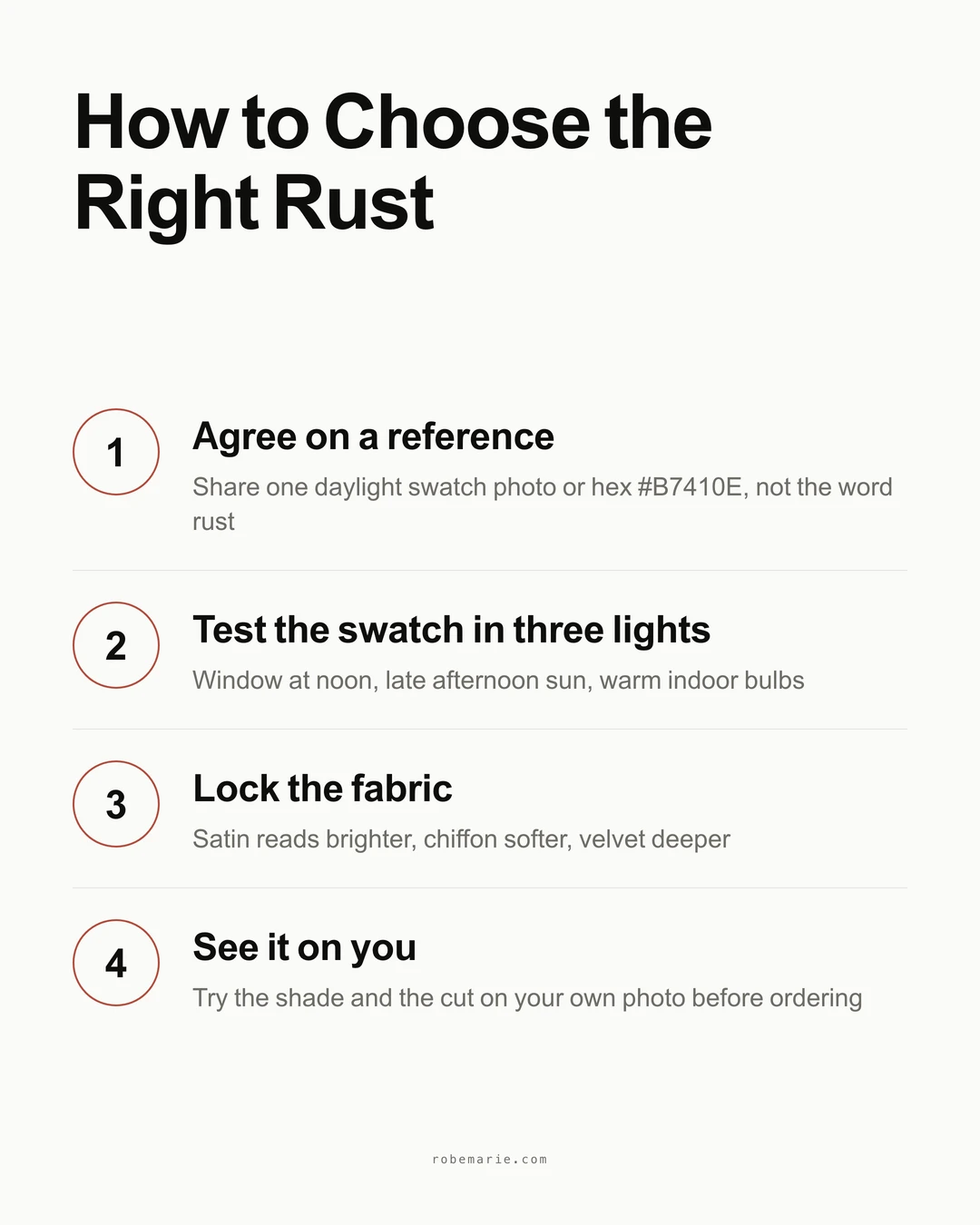 How to Choose the Right Rust

1

Agree on a reference

Share one daylight swatch photo or hex #B7410E, not the word rust

2

Test the swatch in three lights

Window at noon, late afternoon sun, warm indoor bulbs

3

Lock the fabric

Satin reads brighter, chiffon softer, velvet deeper

4

See it on you

Try the shade and the cut on your own photo before ordering

robemarie.com