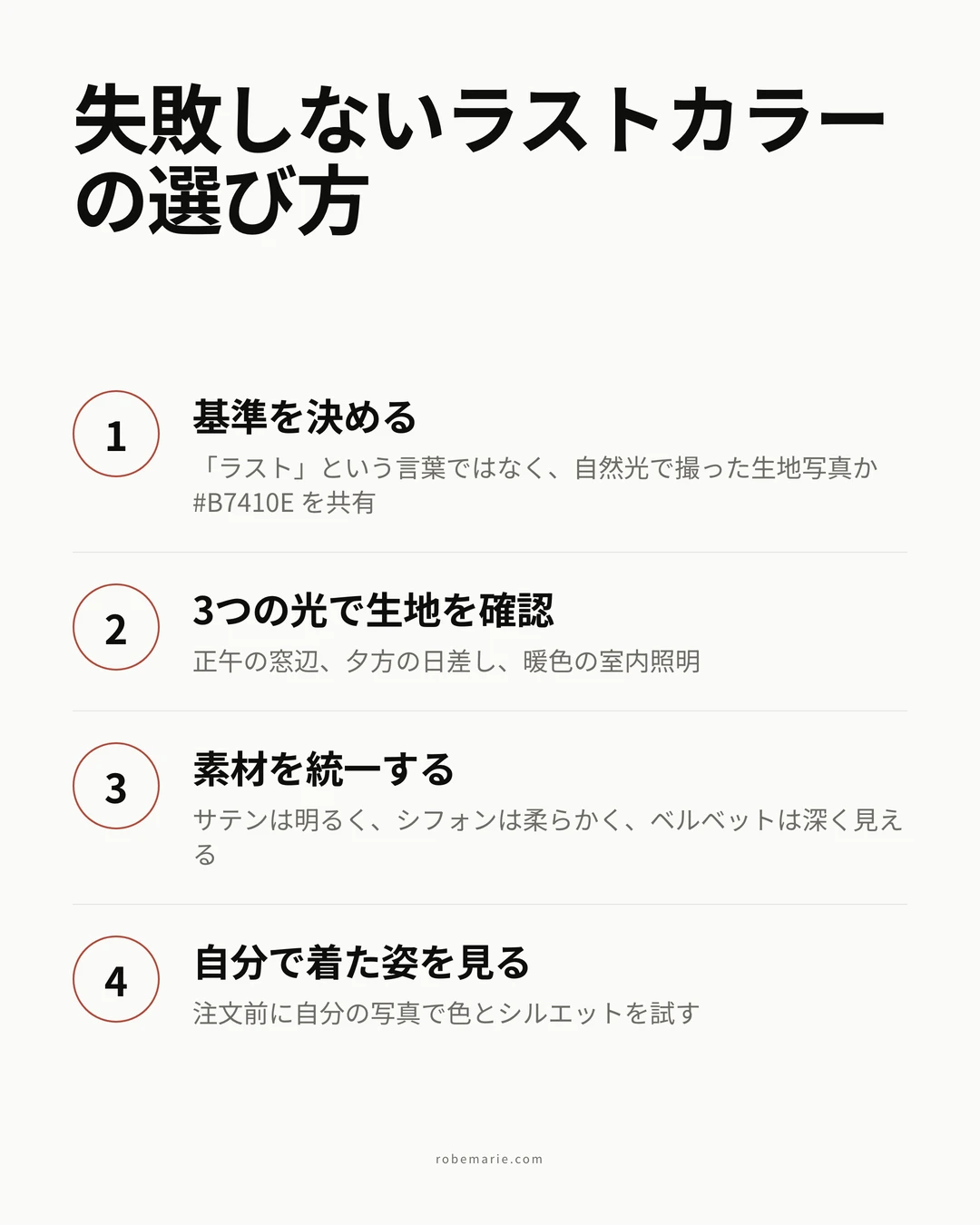 失敗しないラストカラーの選び方

1

基準を決める

「ラスト」という言葉ではなく、自然光で撮った生地写真か#B7410Eを共有

2

3つの光で生地を確認

正午の窓辺、夕方の日差し、暖色の室内照明

3

素材を統一する

サテンは明るく、シフォンは柔らかく、ベルベットは深く見える

4

自分で着た姿を見る

注文前に自分の写真で色とシルエットを試す

robemarie.com