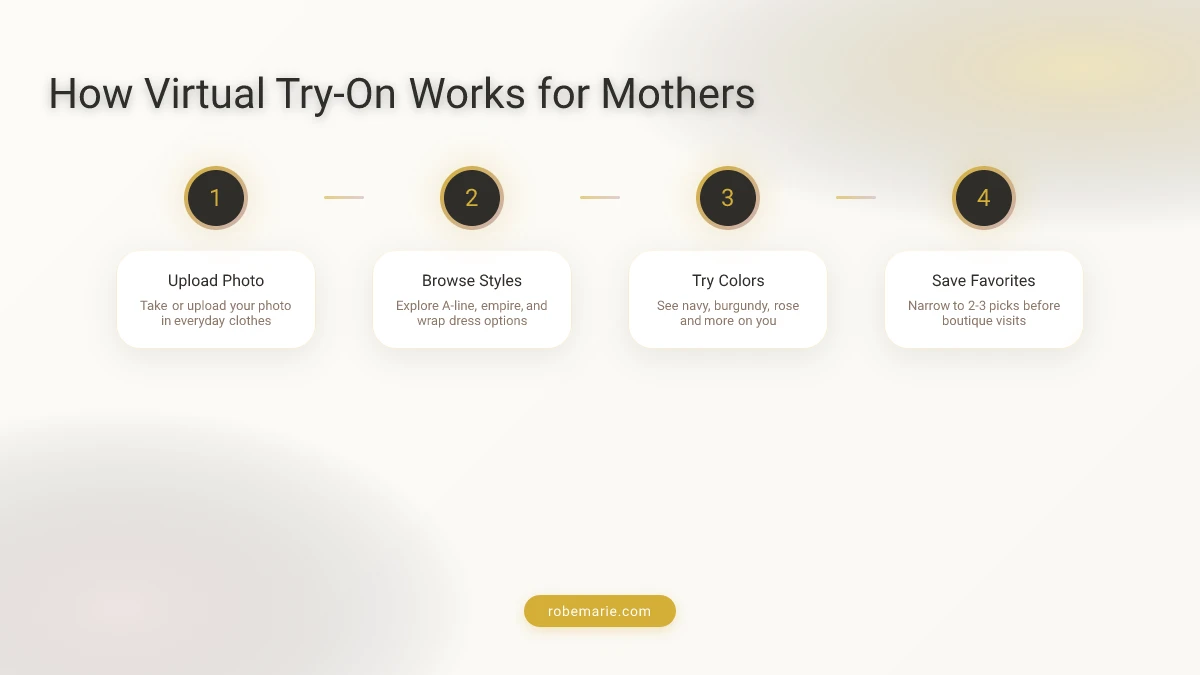 How Virtual Try-On Works for Mothers

1

Upload Photo

Take or upload your photo in everyday clothes

2

Browse Styles

Explore A-line, empire, and wrap dress options

3

Try Colors

See navy, burgundy, rose and more on you

4

Save Favorites

Narrow to 2-3 picks before boutique visits

robemarie.com