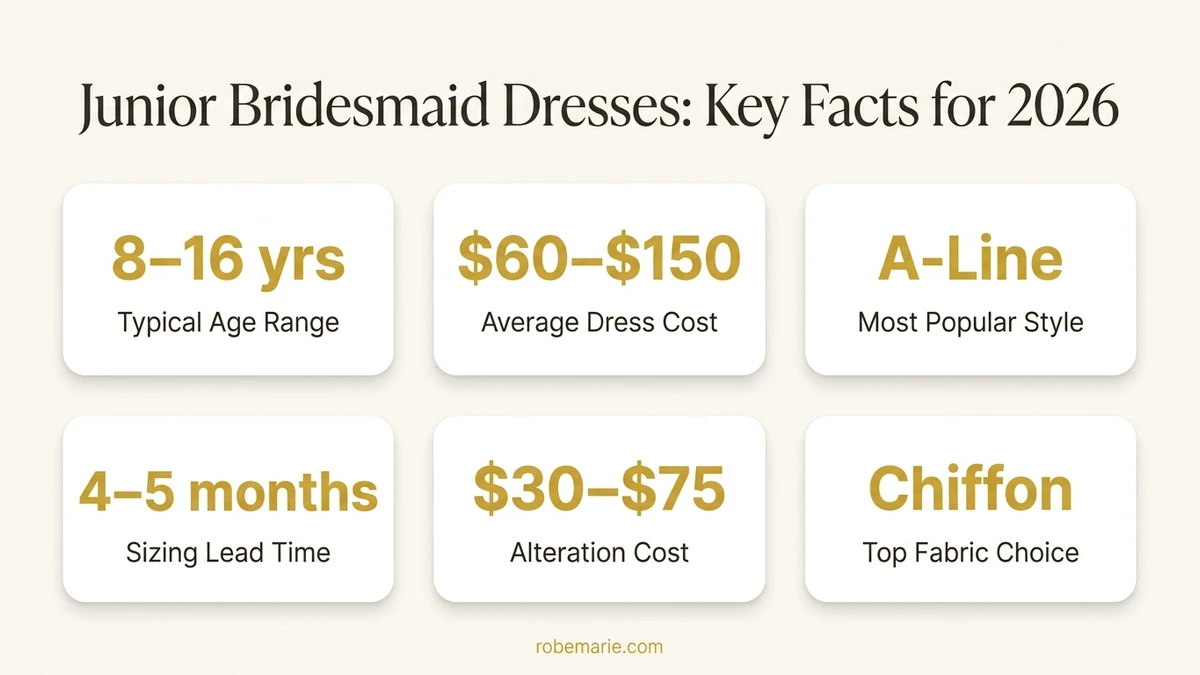 Junior Bridesmaid Dresses: Key Facts for 2026

8–16 yrs
Typical Age Range

\$60–\$150
Average Dress Cost

A-Line
Most Popular Style

4–5 months
Sizing Lead Time

\$30–\$75
Alteration Cost

Chiffon
Top Fabric Choice

robemarie.com