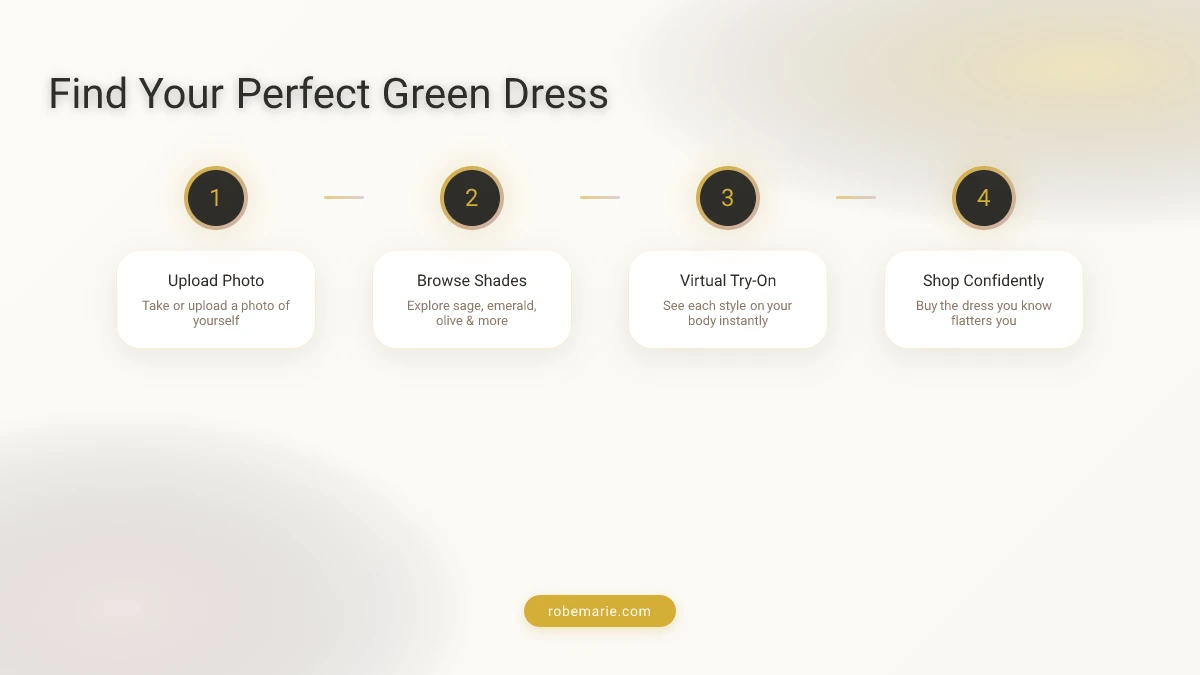 Find Your Perfect Green Dress

1

Upload Photo

Take or upload a photo of yourself

2

Browse Shades

Explore sage, emerald, olive & more

3

Virtual Try-On

See each style on your body instantly

4

Shop Confidently

Buy the dress you know flatters you

robemarie.com