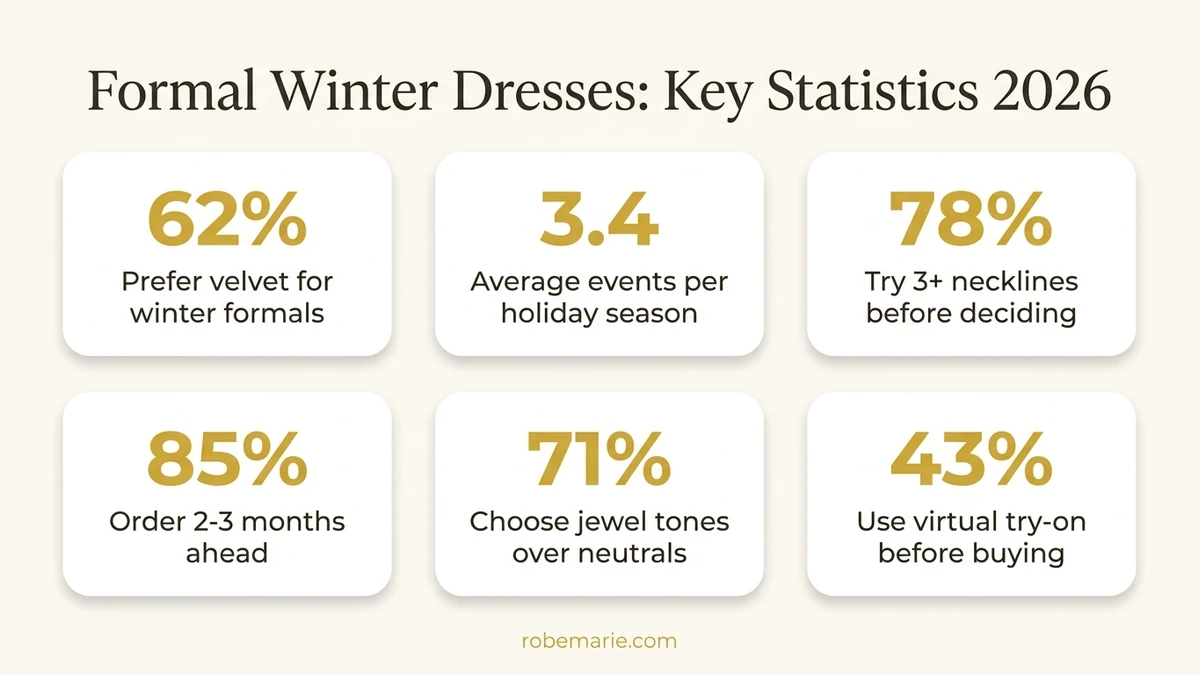 Formal Winter Dresses: Key Statistics 2026

62%
Prefer velvet for winter formals

3.4
Average events per holiday season

78%
Try 3+ necklines before deciding

85%
Order 2-3 months ahead

71%
Choose jewel tones over neutrals

43%
Use virtual try-on before buying

robemarie.com