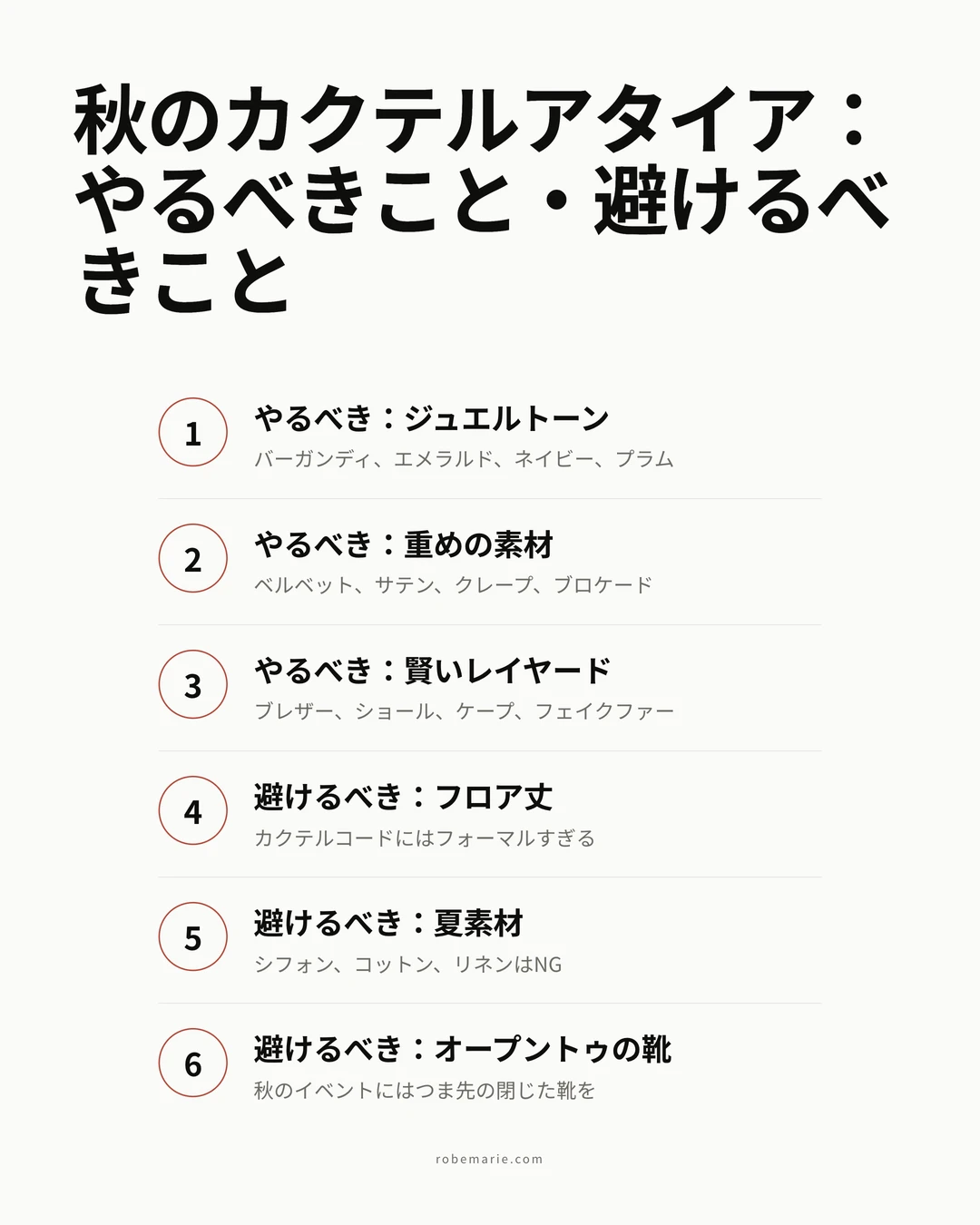 秋のカクテルアタイア：やるべきこと・避けるべきこと

1

やるべき：ジュエルトーン

バーガンディ、エメラルド、ネイビー、プラム

2

やるべき：重めの素材

ベルベット、サテン、クレープ、ブロケード

3

やるべき：賢いレイヤード

ブレザー、ショール、ケープ、フェイクファー

4

避けるべき：フロア丈

カクテルコードにはフォーマルすぎる

5

避けるべき：夏素材

シフォン、コットン、リネンはNG

6

避けるべき：オープントゥの靴

秋のイベントにはつま先の閉じた靴を

robemarie.com