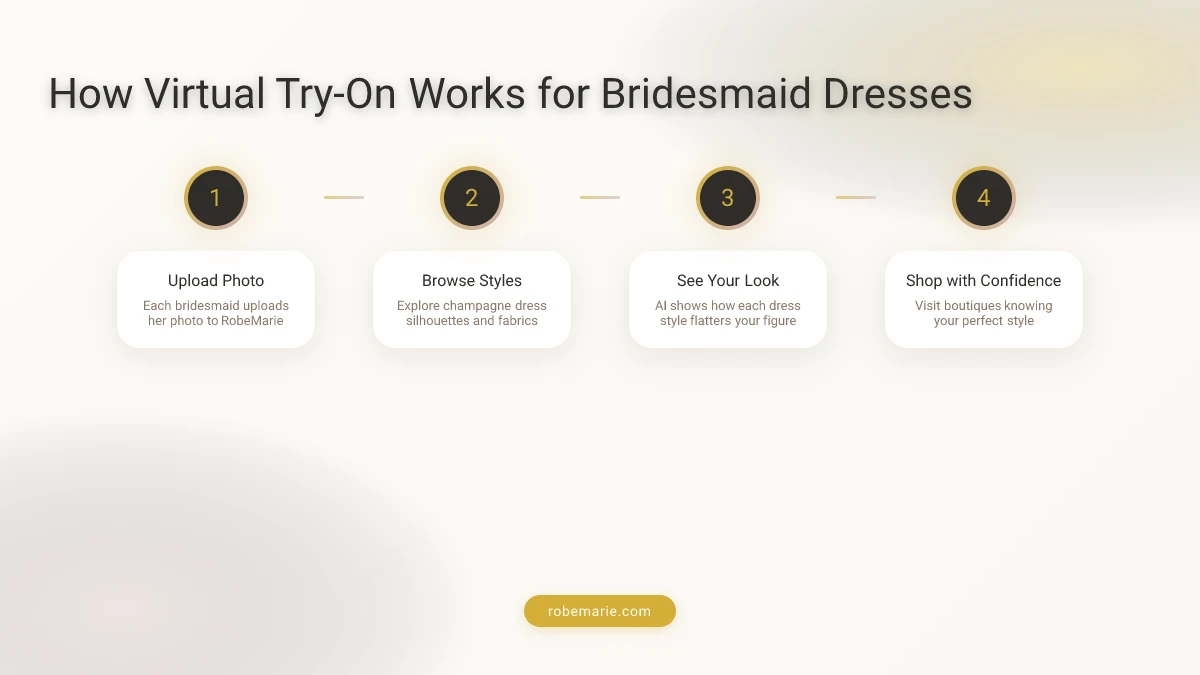 How Virtual Try-On Works for Bridesmaid Dresses

1

Upload Photo

Each bridesmaid uploads her photo to RobeMarie

2

Browse Styles

Explore champagne dress silhouettes and fabrics

3

See Your Look

AI shows how each dress style flatters your figure

4

Shop with Confidence

Visit boutiques knowing your perfect style

robemarie.com