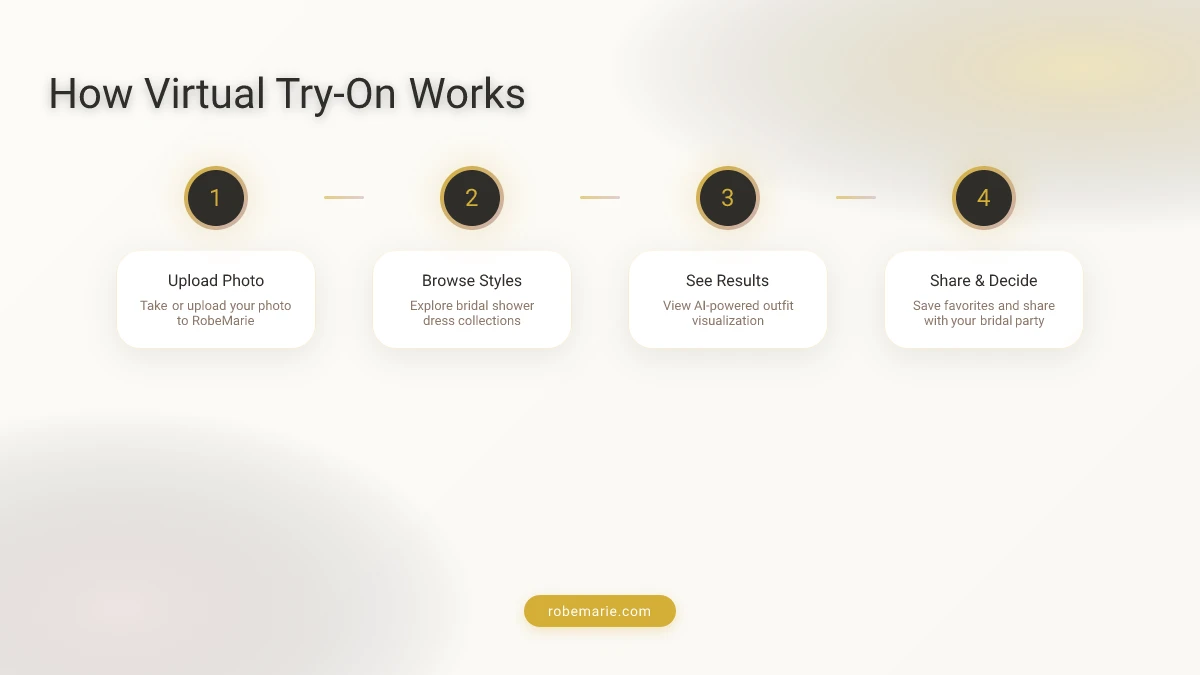 How Virtual Try-On Works

1

Upload Photo

Take or upload your photo to RobeMarie

2

Browse Styles

Explore bridal shower dress collections

3

See Results

View AI-powered outfit visualization

4

Share & Decide

Save favorites and share with your bridal party

robemarie.com