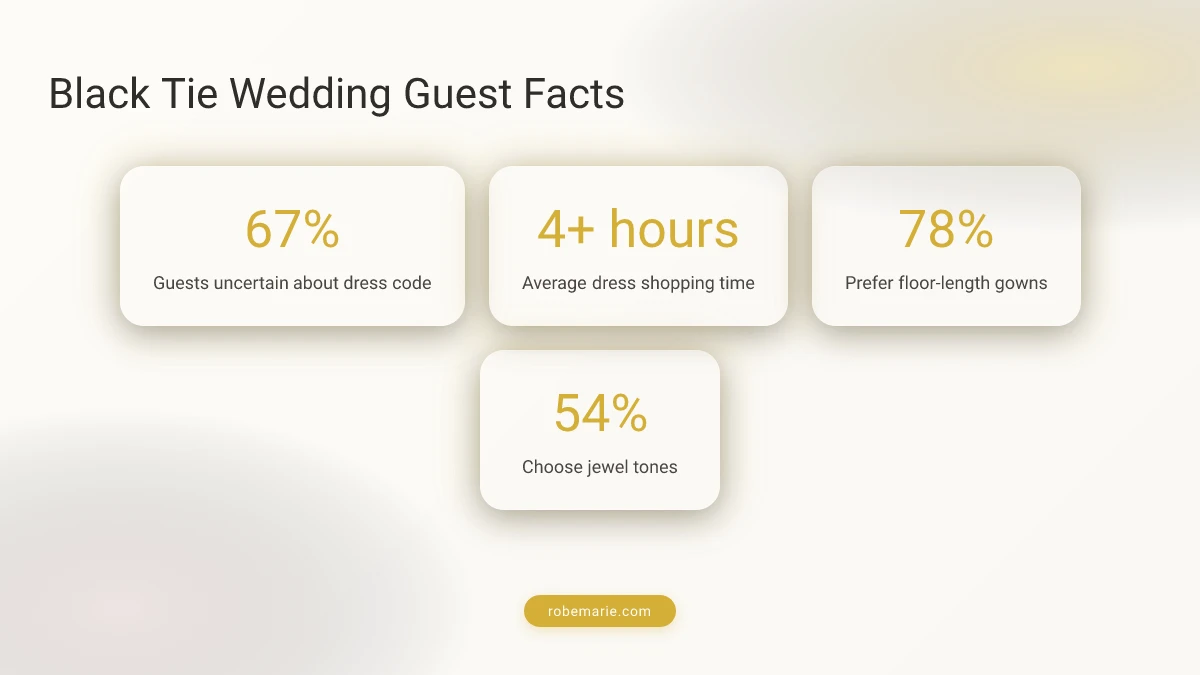 Black Tie Wedding Guest Facts

67%
Guests uncertain about dress code

4+ hours
Average dress shopping time

78%
Prefer floor-length gowns

54%
Choose jewel tones

robemarie.com